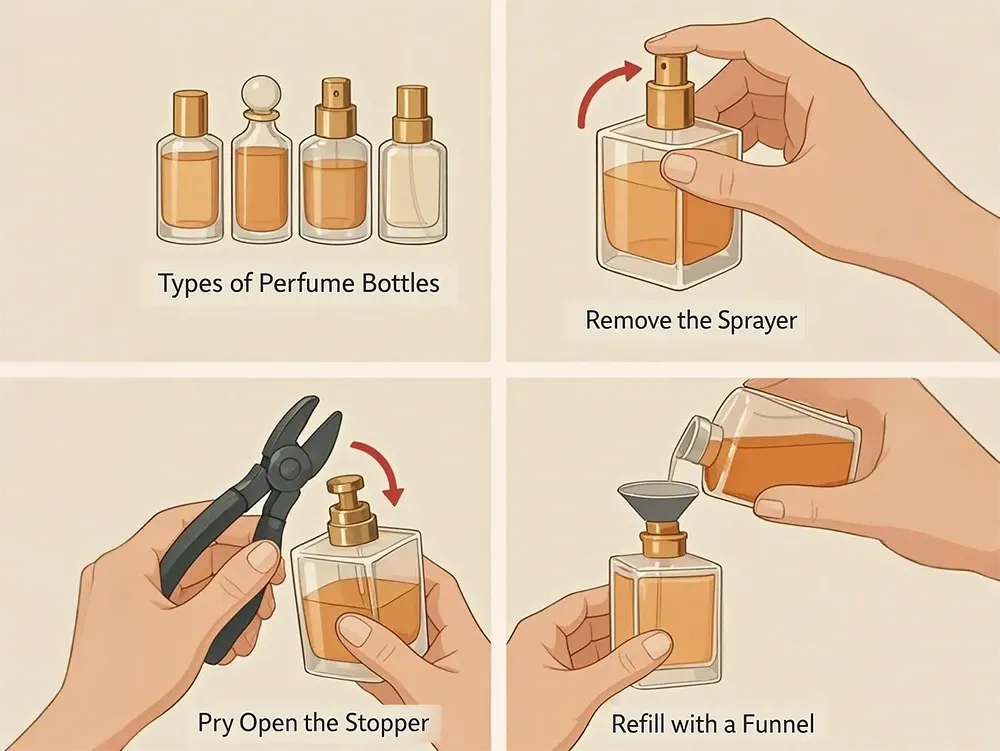 Types of Perfume Bottles

Remove the Sprayer

Pry Open the Stopper

Refill with a Funnel